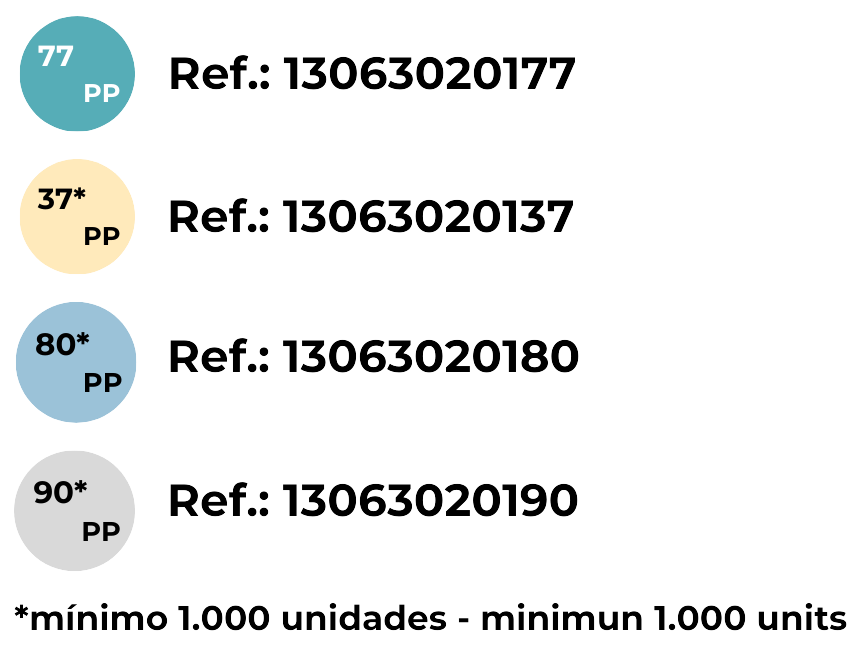 77
PP

Ref.: 13063020177

37*
PP

Ref.: 13063020137

80*
PP

Ref.: 13063020180

90*
PP

Ref.: 13063020190

*mínimo 1.000 unidades - minimun 1.000 units